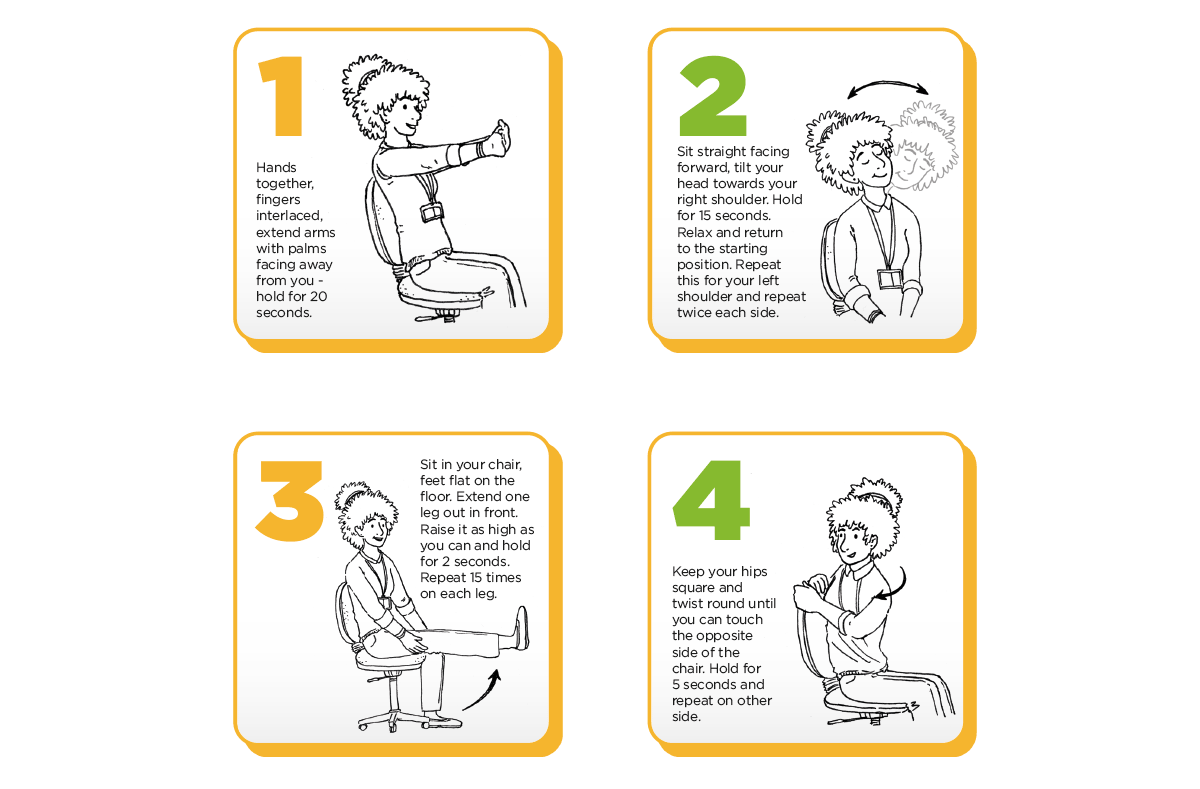 1

Hands together, fingers interlaced, extend arms with palms facing away from you - hold for 20 seconds.

2

Sit straight facing forward, tilt your head towards your right shoulder. Hold for 15 seconds. Relax and return to the starting position. Repeat this for your left shoulder and repeat twice each side.

3

Sit in your chair, feet flat on the floor. Extend one leg out in front. Raise it as high as you can and hold for 2 seconds. Repeat 15 times on each leg.

4

Keep your hips square and twist round until you can touch the opposite side of the chair. Hold for 5 seconds and repeat on other side.